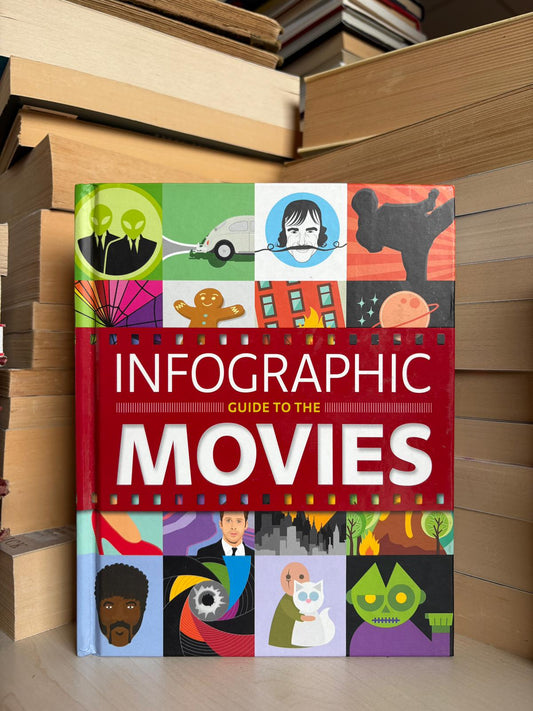 INFOGRAPHIC
GUIDE TO THE
MOVIES